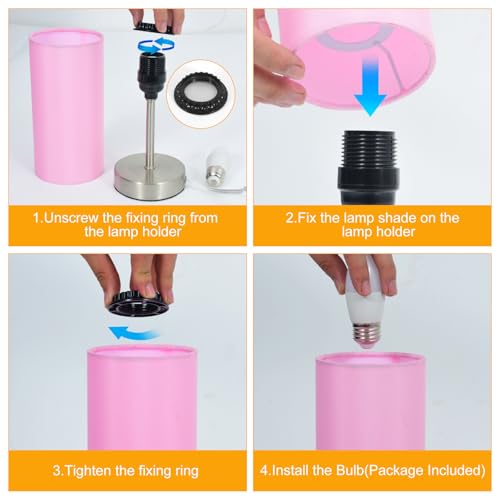 1.Unscrew the fixing ring from the lamp holder

2.Fix the lamp shade on the lamp holder

3.Tighten the fixing ring

4.Install the Bulb(Package Included)