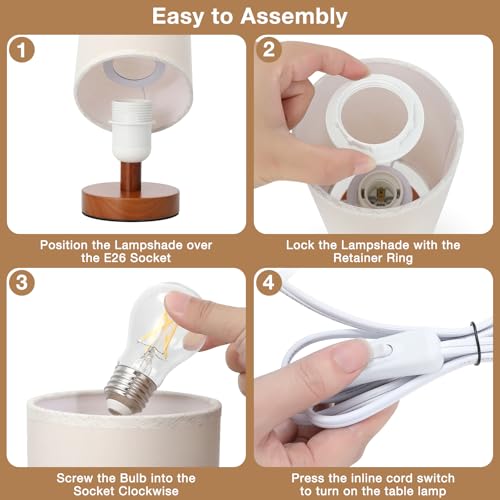 Easy to Assembly

1

Position the Lampshade over the E26 Socket

2

Lock the Lampshade with the Retainer Ring

3

Screw the Bulb into the Socket Clockwise

4

Press the inline cord switch to turn on the table lamp