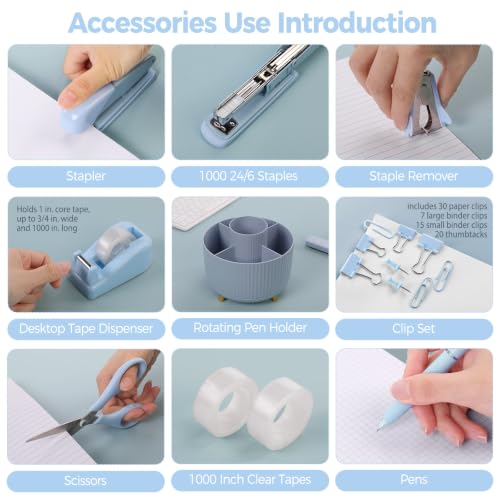 Accessories Use Introduction

Stapler

1000 24/6 Staples

Staple Remover

Holds 1 in. core tape, up to 3/4 in. wide and 1000 in. long

Desktop Tape Dispenser

Rotating Pen Holder

includes 30 paper clips
7 large binder clips
15 small binder clips
20 thumbtacks

Clip Set

Scissors

1000 Inch Clear Tapes

Pens