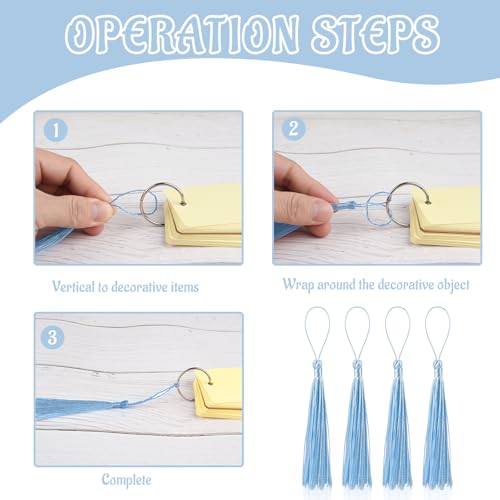 OPERATION STEPS

1

Vertical to decorative items

2

Wrap around the decorative object

3

Complete