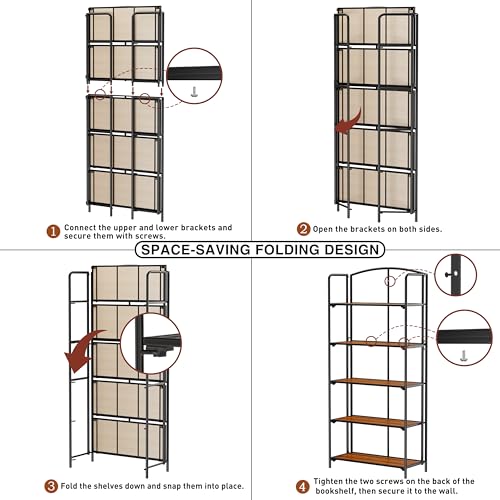 1 Connect the upper and lower brackets and secure them with screws.

2 Open the brackets on both sides.

SPACE-SAVING FOLDING DESIGN

3 Fold the shelves down and snap them into place.

4 Tighten the two screws on the back of the bookshelf, then secure it to the wall.