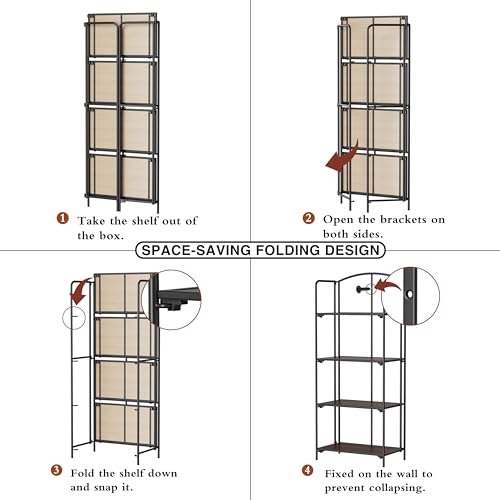 1 Take the shelf out of the box.

2 Open the brackets on both sides.

SPACE-SAVING FOLDING DESIGN

3 Fold the shelf down and snap it.

4 Fixed on the wall to prevent collapsing.