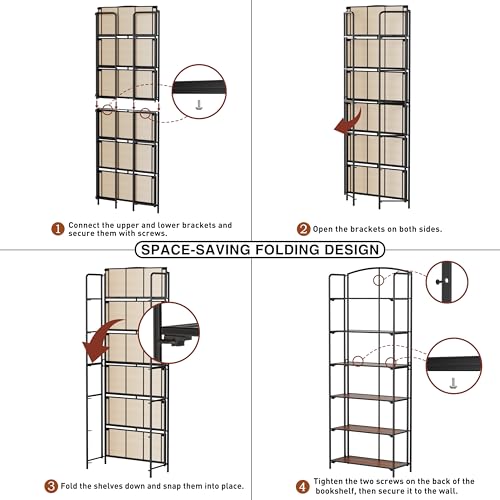 1 Connect the upper and lower brackets and secure them with screws.

2 Open the brackets on both sides.

SPACE-SAVING FOLDING DESIGN

3 Fold the shelves down and snap them into place.

4 Tighten the two screws on the back of the bookshelf, then secure it to the wall.