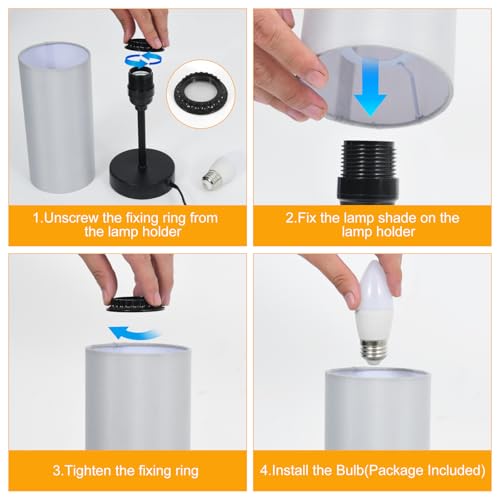 1.Unscrew the fixing ring from the lamp holder

2.Fix the lamp shade on the lamp holder

3.Tighten the fixing ring

4.Install the Bulb(Package Included)