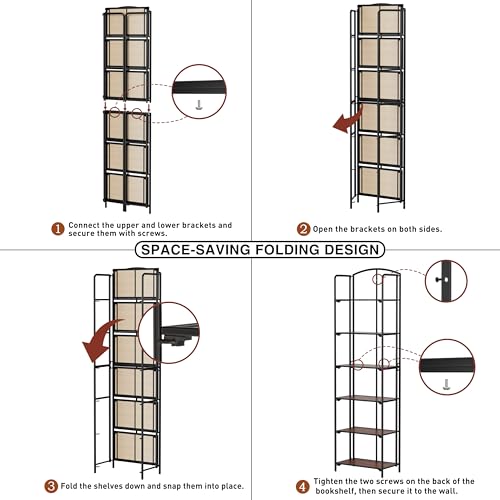 1 Connect the upper and lower brackets and secure them with screws.

2 Open the brackets on both sides.

SPACE-SAVING FOLDING DESIGN

3 Fold the shelves down and snap them into place.

4 Tighten the two screws on the back of the bookshelf, then secure it to the wall.