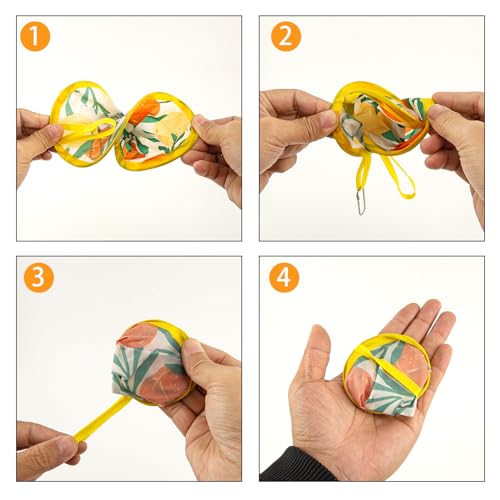 1

2

3

4