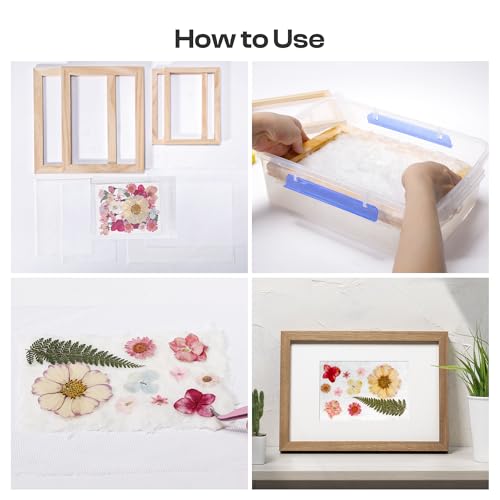 How to Use