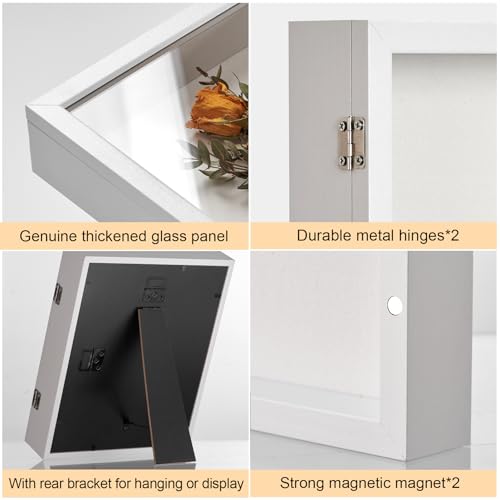 Genuine thickened glass panel

Durable metal hinges*2

With rear bracket for hanging or display

Strong magnetic magnet*2