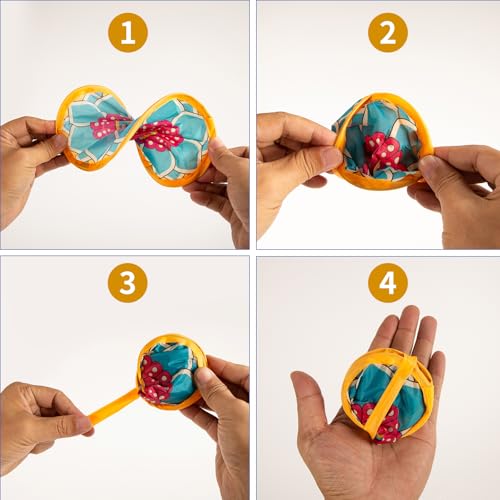 1

2

3

4