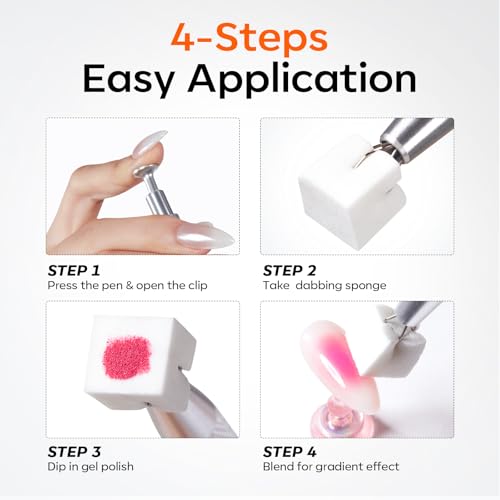 4-Steps
Easy Application

STEP 1
Press the pen & open the clip

STEP 2
Take dabbing sponge

STEP 3
Dip in gel polish

STEP 4
Blend for gradient effect