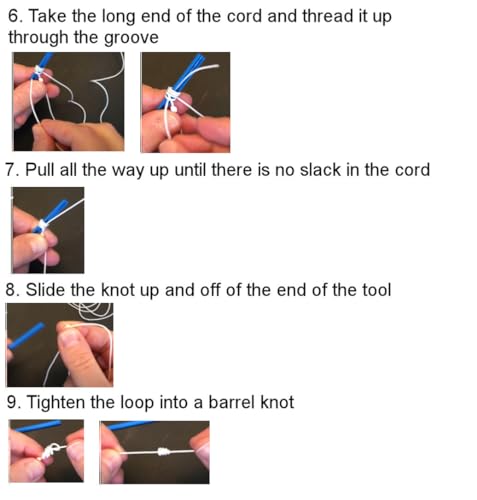 6. Take the long end of the cord and thread it up through the groove

7. Pull all the way up until there is no slack in the cord

8. Slide the knot up and off of the end of the tool

9. Tighten the loop into a barrel knot