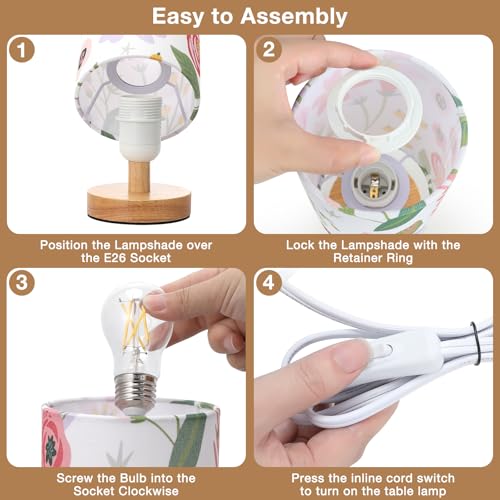 Easy to Assembly

1

Position the Lampshade over the E26 Socket

2

Lock the Lampshade with the Retainer Ring

3

Screw the Bulb into the Socket Clockwise

4

Press the inline cord switch to turn on the table lamp