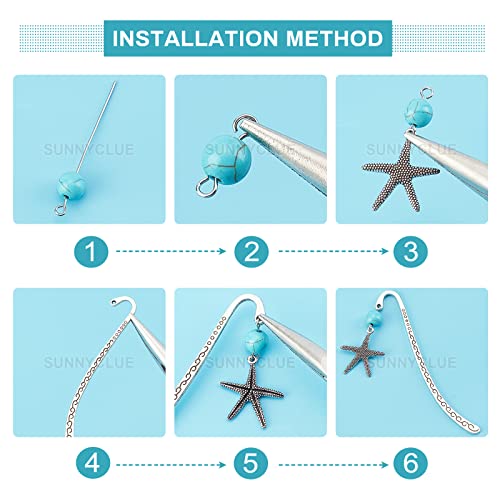 INSTALLATION METHOD

SUNNYCLUE

SUNNYCLUE

SUNNYCLUE

1

2

3

SUNNYCLUE

SUNNYCLUE

SUNNYCLUE

4

5

6