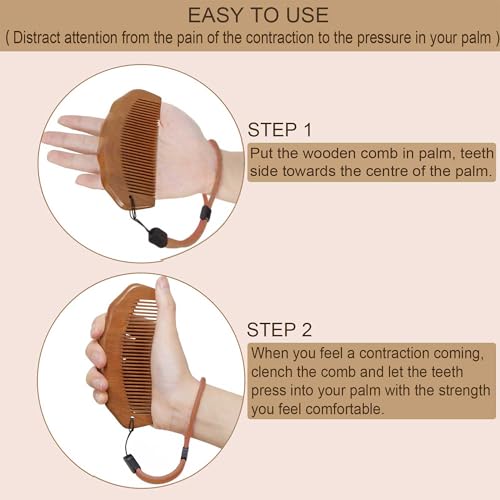 EASY TO USE
( Distract attention from the pain of the contraction to the pressure in your palm )

STEP 1
Put the wooden comb in palm, teeth side towards the centre of the palm.

STEP 2
When you feel a contraction coming, clench the comb and let the teeth press into your palm with the strength you feel comfortable.