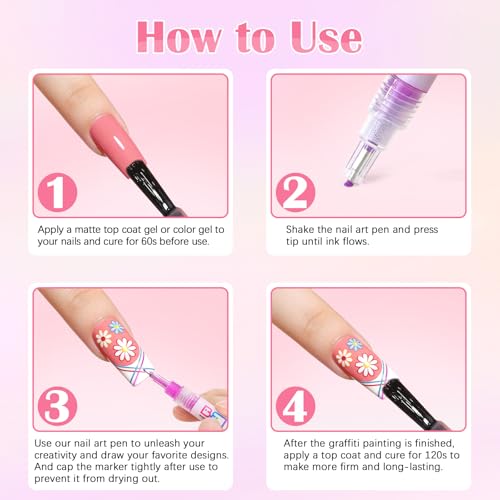 How to Use

1

Apply a matte top coat gel or color gel to your nails and cure for 60s before use.

2

Shake the nail art pen and press tip until ink flows.

3

Use our nail art pen to unleash your creativity and draw your favorite designs. And cap the marker tightly after use to prevent it from drying out.

4

After the graffiti painting is finished, apply a top coat and cure for 120s to make more firm and long-lasting.