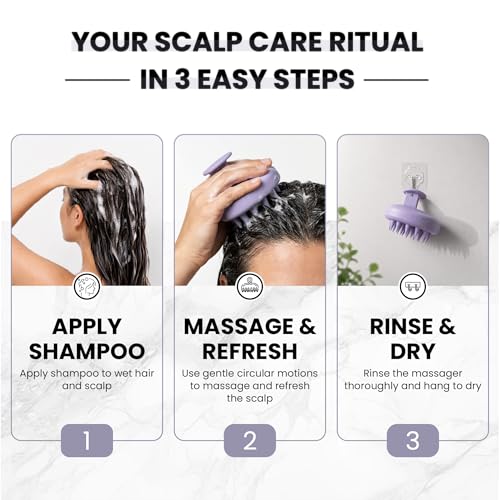 YOUR SCALP CARE RITUAL
IN 3 EASY STEPS

APPLY SHAMPOO
Apply shampoo to wet hair and scalp
1

MASSAGE & REFRESH
Use gentle circular motions to massage and refresh the scalp
2

RINSE & DRY
Rinse the massager thoroughly and hang to dry
3