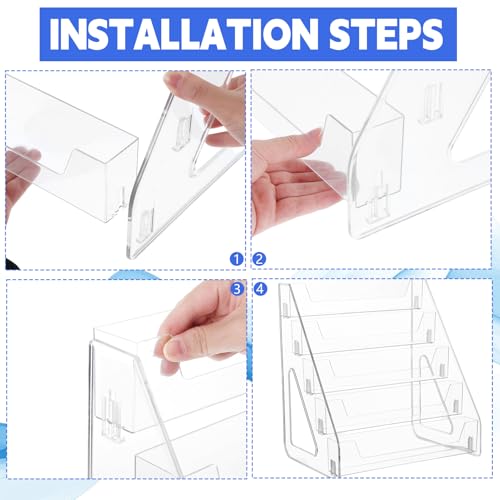 INSTALLATION STEPS

1

2

3

4