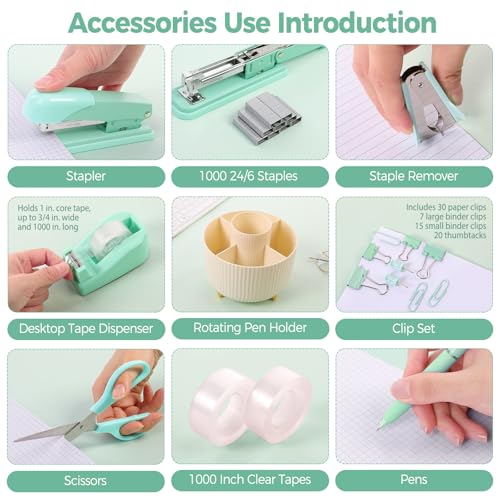 Accessories Use Introduction

Stapler

1000 24/6 Staples

Staple Remover

Holds 1 in. core tape, up to 3/4 in. wide and 1000 in. long

Desktop Tape Dispenser

Rotating Pen Holder

Includes 30 paper clips
7 large binder clips
15 small binder clips
20 thumbtacks

Clip Set

Scissors

1000 Inch Clear Tapes

Pens