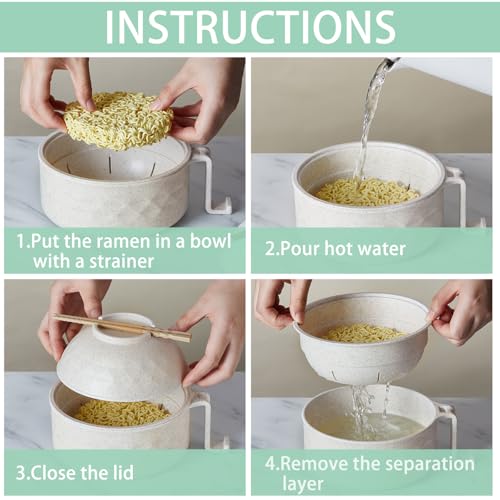 INSTRUCTIONS

1.Put the ramen in a bowl with a strainer

2.Pour hot water

3.Close the lid

4.Remove the separation layer