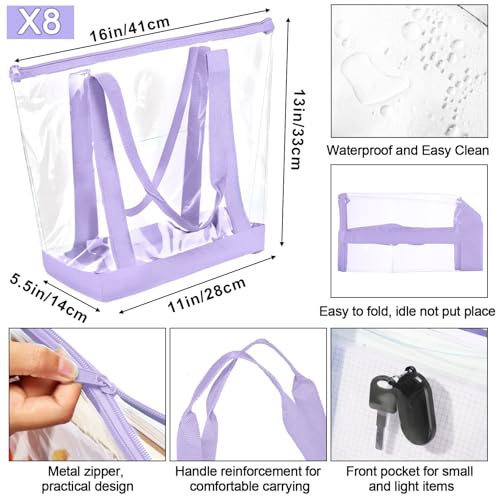 X8

16in/41cm

13in/33cm

5.5in/14cm

11in/28cm

Waterproof and Easy Clean

Easy to fold, idle not put place

Metal zipper, practical design

Handle reinforcement for comfortable carrying

Front pocket for small and light items