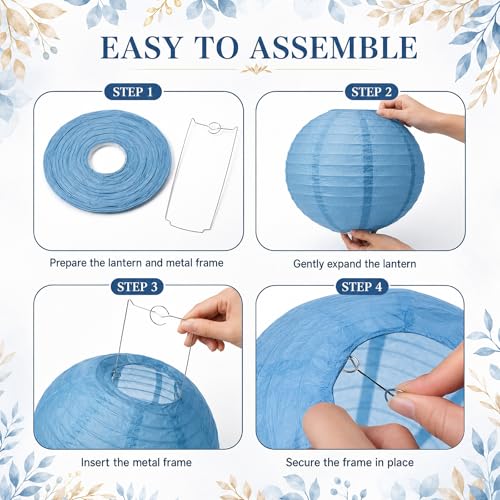 EASY TO ASSEMBLE

STEP 1

Prepare the lantern and metal frame

STEP 2

Gently expand the lantern

STEP 3

Insert the metal frame

STEP 4

Secure the frame in place