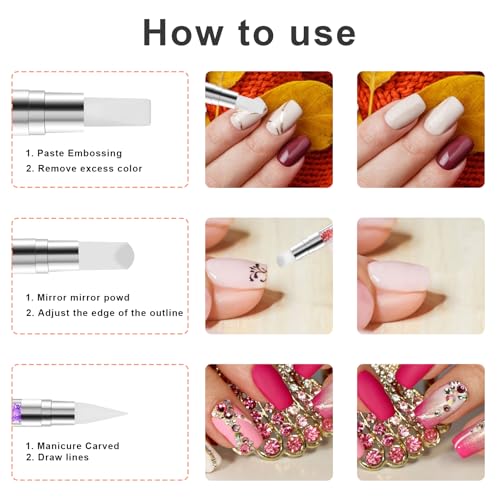 How to use

1. Paste Embossing
2. Remove excess color

1. Mirror mirror powd
2. Adjust the edge of the outline

1. Manicure Carved
2. Draw lines