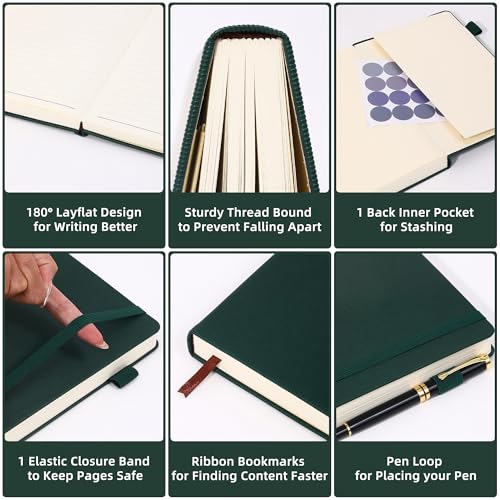 180° Layflat Design
for Writing Better

Sturdy Thread Bound
to Prevent Falling Apart

1 Back Inner Pocket
for Stashing

1 Elastic Closure Band
to Keep Pages Safe

Ribbon Bookmarks
for Finding Content Faster

Pen Loop
for Placing your Pen