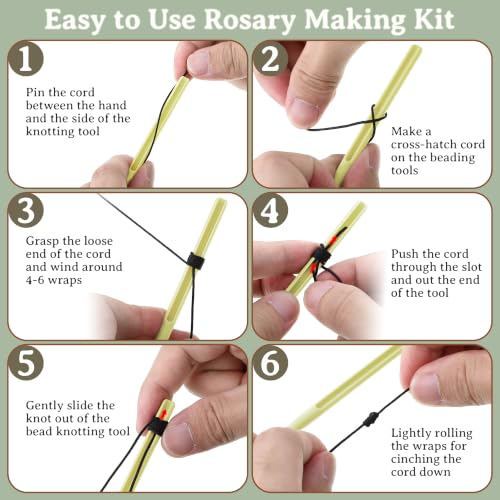 Easy to Use Rosary Making Kit

1

Pin the cord between the hand and the side of the knotting tool

2

Make a cross-hatch cord on the beading tools

3

Grasp the loose end of the cord and wind around 4-6 wraps

4

Push the cord through the slot and out the end of the tool

5

Gently slide the knot out of the bead knotting tool

6

Lightly rolling the wraps for cinching the cord down