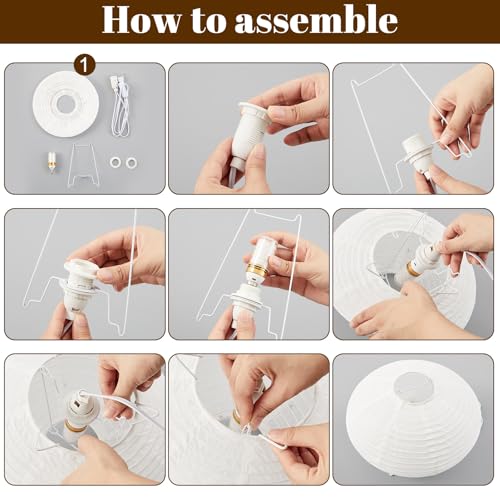 How to assemble

1