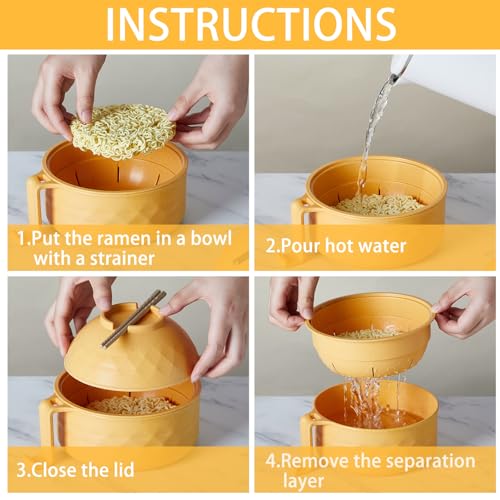 INSTRUCTIONS

1.Put the ramen in a bowl with a strainer

2.Pour hot water

3.Close the lid

4.Remove the separation layer