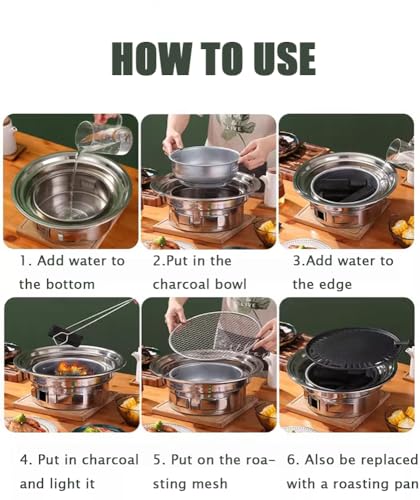 HOW TO USE

1. Add water to the bottom

2.Put in the charcoal bowl

3.Add water to the edge

4. Put in charcoal and light it

5. Put on the roasting mesh

6. Also be replaced with a roasting pan