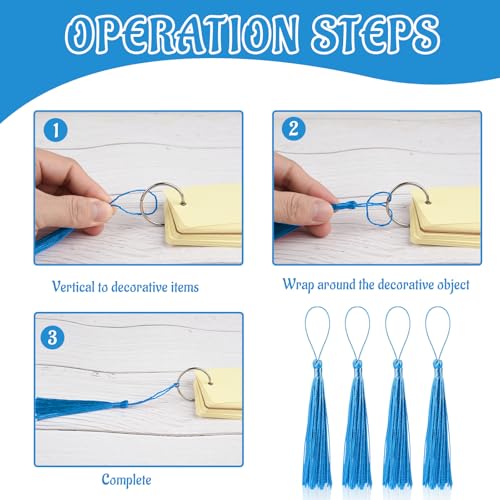 OPERATION STEPS

1

Vertical to decorative items

2

Wrap around the decorative object

3

Complete