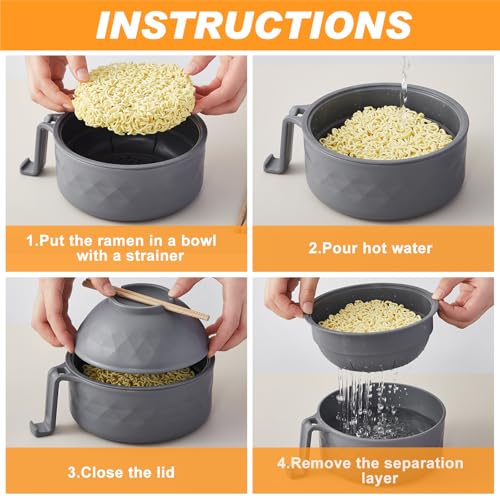 INSTRUCTIONS

1.Put the ramen in a bowl with a strainer

2.Pour hot water

3.Close the lid

4.Remove the separation layer