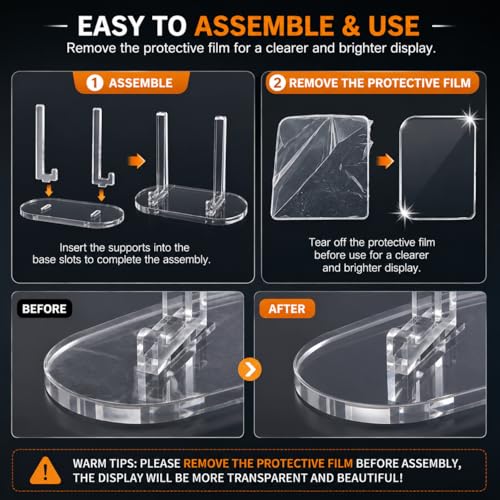 EASY TO ASSEMBLE & USE
Remove the protective film for a clearer and brighter display.

1 ASSEMBLE

Insert the supports into the base slots to complete the assembly.

2 REMOVE THE PROTECTIVE FILM

Tear off the protective film before use for a clearer and brighter display.

BEFORE

AFTER

WARM TIPS: PLEASE REMOVE THE PROTECTIVE FILM BEFORE ASSEMBLY, THE DISPLAY WILL BE MORE TRANSPARENT AND BEAUTIFUL!