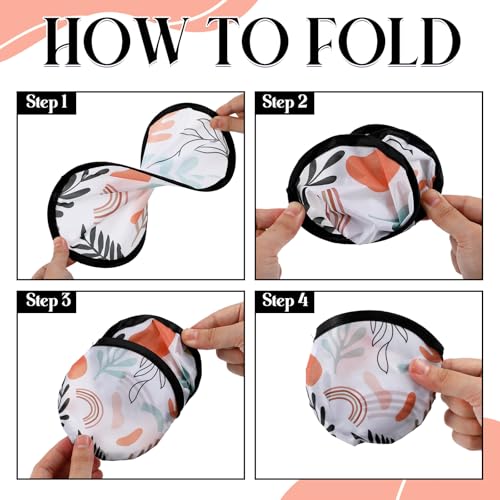 HOW TO FOLD

Step 1

Step 2

Step 3

Step 4