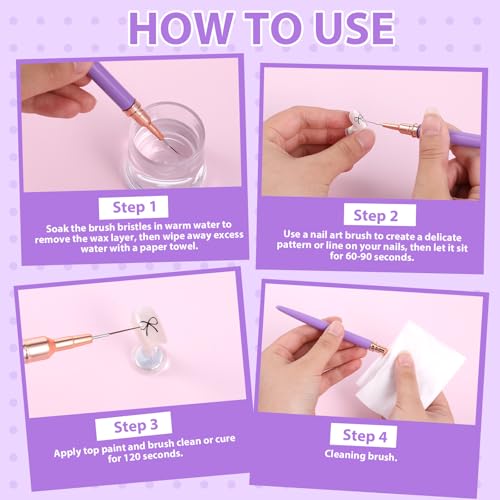 HOW TO USE

Step 1
Soak the brush bristles in warm water to remove the wax layer, then wipe away excess water with a paper towel.

Step 2
Use a nail art brush to create a delicate pattern or line on your nails, then let it sit for 60-90 seconds.

Step 3
Apply top paint and brush clean or cure for 120 seconds.

Step 4
Cleaning brush.