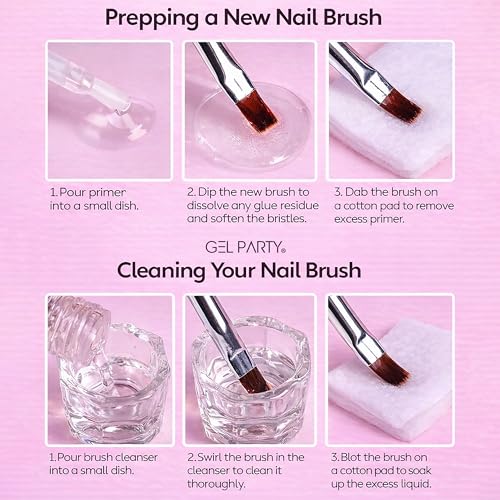 Prepping a New Nail Brush

1. Pour primer into a small dish.

2. Dip the new brush to dissolve any glue residue and soften the bristles.

3. Dab the brush on a cotton pad to remove excess primer.

GEL PARTY®

Cleaning Your Nail Brush

1. Pour brush cleanser into a small dish.

2. Swirl the brush in the cleanser to clean it thoroughly.

3. Blot the brush on a cotton pad to soak up the excess liquid.