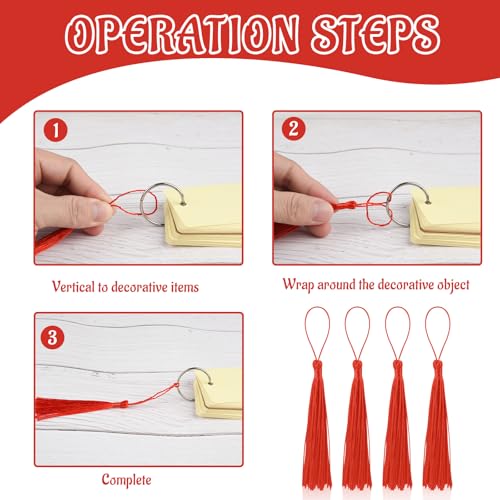 OPERATION STEPS

1

Vertical to decorative items

2

Wrap around the decorative object

3

Complete