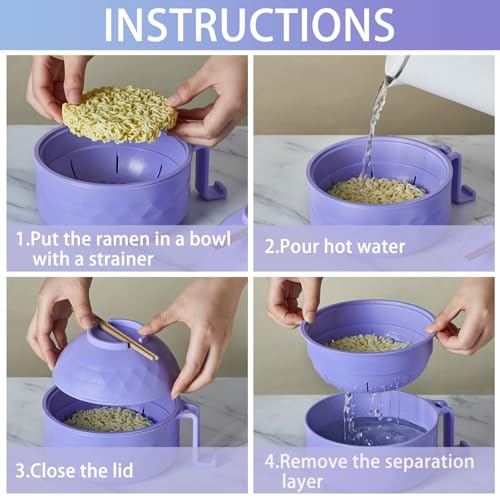 INSTRUCTIONS

1.Put the ramen in a bowl with a strainer

2.Pour hot water

3.Close the lid

4.Remove the separation layer