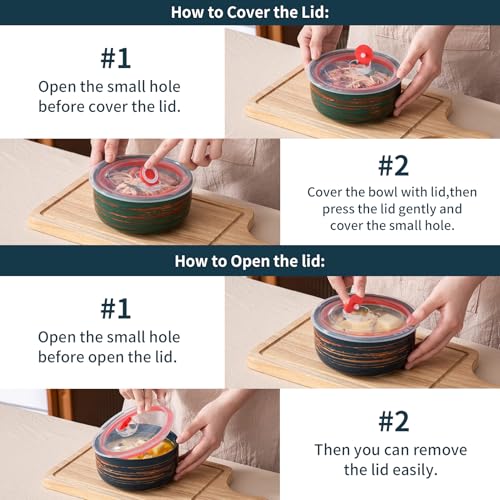 How to Cover the Lid:

#1
Open the small hole before cover the lid.

#2
Cover the bowl with lid,then press the lid gently and cover the small hole.

How to Open the lid:

#1
Open the small hole before open the lid.

#2
Then you can remove the lid easily.