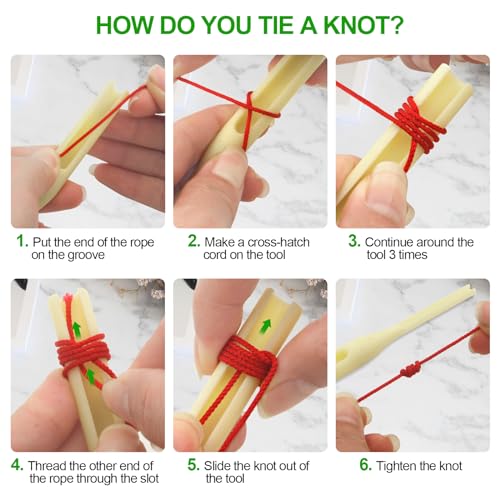 HOW DO YOU TIE A KNOT?

1. Put the end of the rope on the groove

2. Make a cross-hatch cord on the tool

3. Continue around the tool 3 times

4. Thread the other end of the rope through the slot

5. Slide the knot out of the tool

6. Tighten the knot