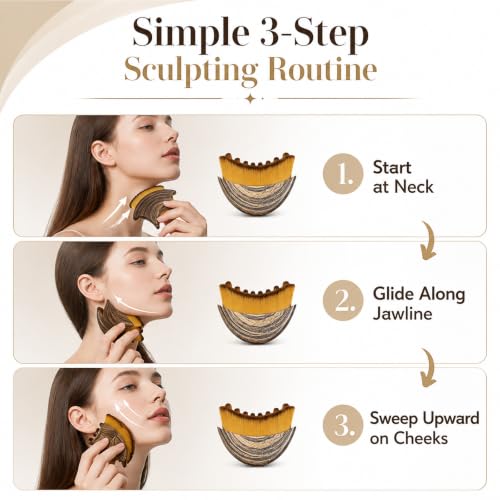 Simple 3-Step
Sculpting Routine

1. Start at Neck

2. Glide Along Jawline

3. Sweep Upward on Cheeks