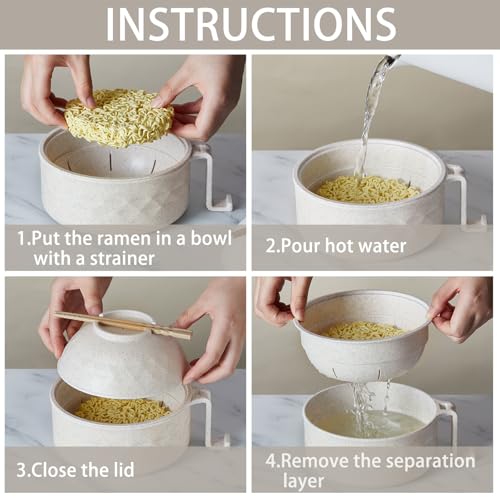 INSTRUCTIONS

1.Put the ramen in a bowl with a strainer

2.Pour hot water

3.Close the lid

4.Remove the separation layer