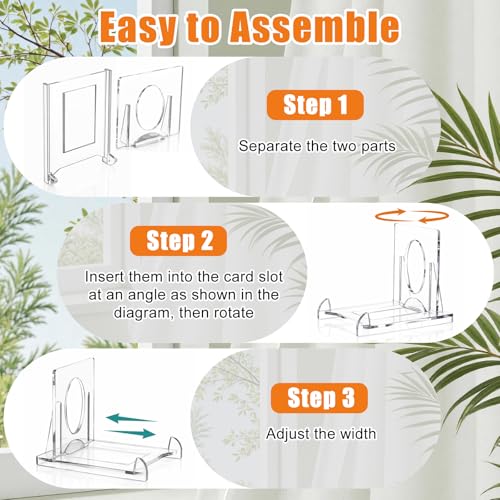 Easy to Assemble

Step 1

Separate the two parts

Step 2

Insert them into the card slot at an angle as shown in the diagram, then rotate

Step 3

Adjust the width