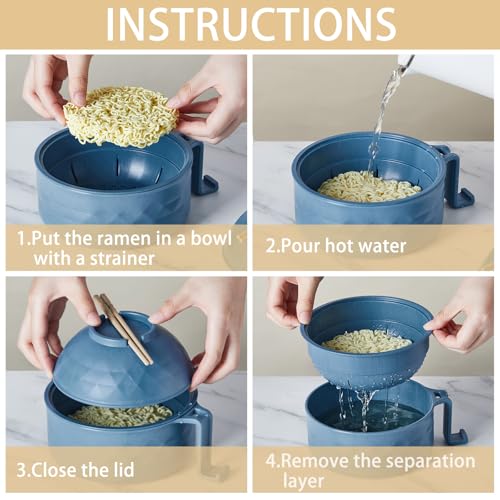 INSTRUCTIONS

1.Put the ramen in a bowl with a strainer

2.Pour hot water

3.Close the lid

4.Remove the separation layer