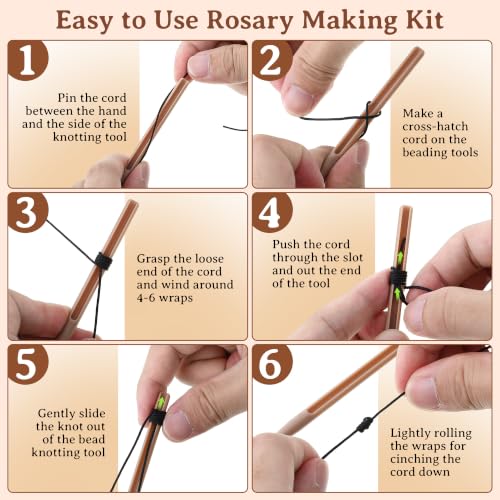 Easy to Use Rosary Making Kit

1

Pin the cord between the hand and the side of the knotting tool

2

Make a cross-hatch cord on the beading tools

3

Grasp the loose end of the cord and wind around 4-6 wraps

4

Push the cord through the slot and out the end of the tool

5

Gently slide the knot out of the bead knotting tool

6

Lightly rolling the wraps for cinching the cord down