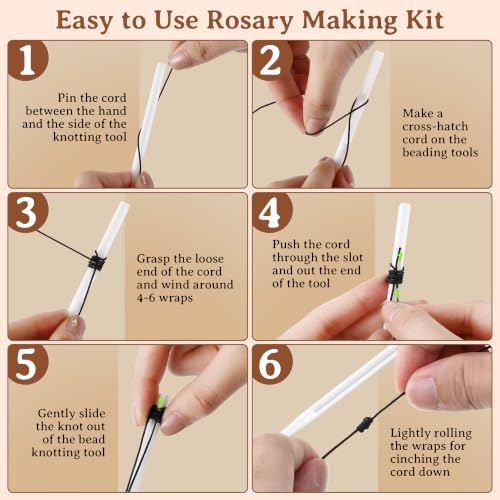 Easy to Use Rosary Making Kit

1

Pin the cord between the hand and the side of the knotting tool

2

Make a cross-hatch cord on the beading tools

3

Grasp the loose end of the cord and wind around 4-6 wraps

4

Push the cord through the slot and out the end of the tool

5

Gently slide the knot out of the bead knotting tool

6

Lightly rolling the wraps for cinching the cord down