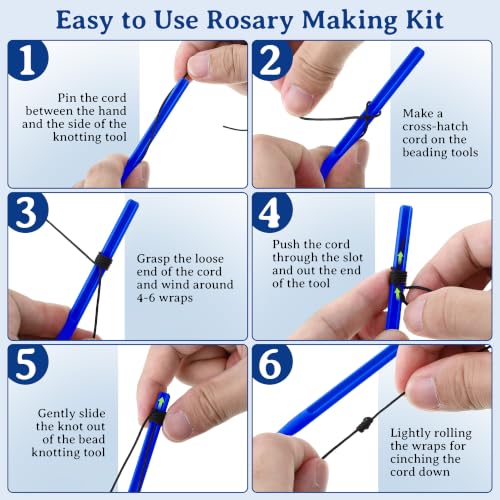 Easy to Use Rosary Making Kit

1

Pin the cord between the hand and the side of the knotting tool

2

Make a cross-hatch cord on the beading tools

3

Grasp the loose end of the cord and wind around 4-6 wraps

4

Push the cord through the slot and out the end of the tool

5

Gently slide the knot out of the bead knotting tool

6

Lightly rolling the wraps for cinching the cord down